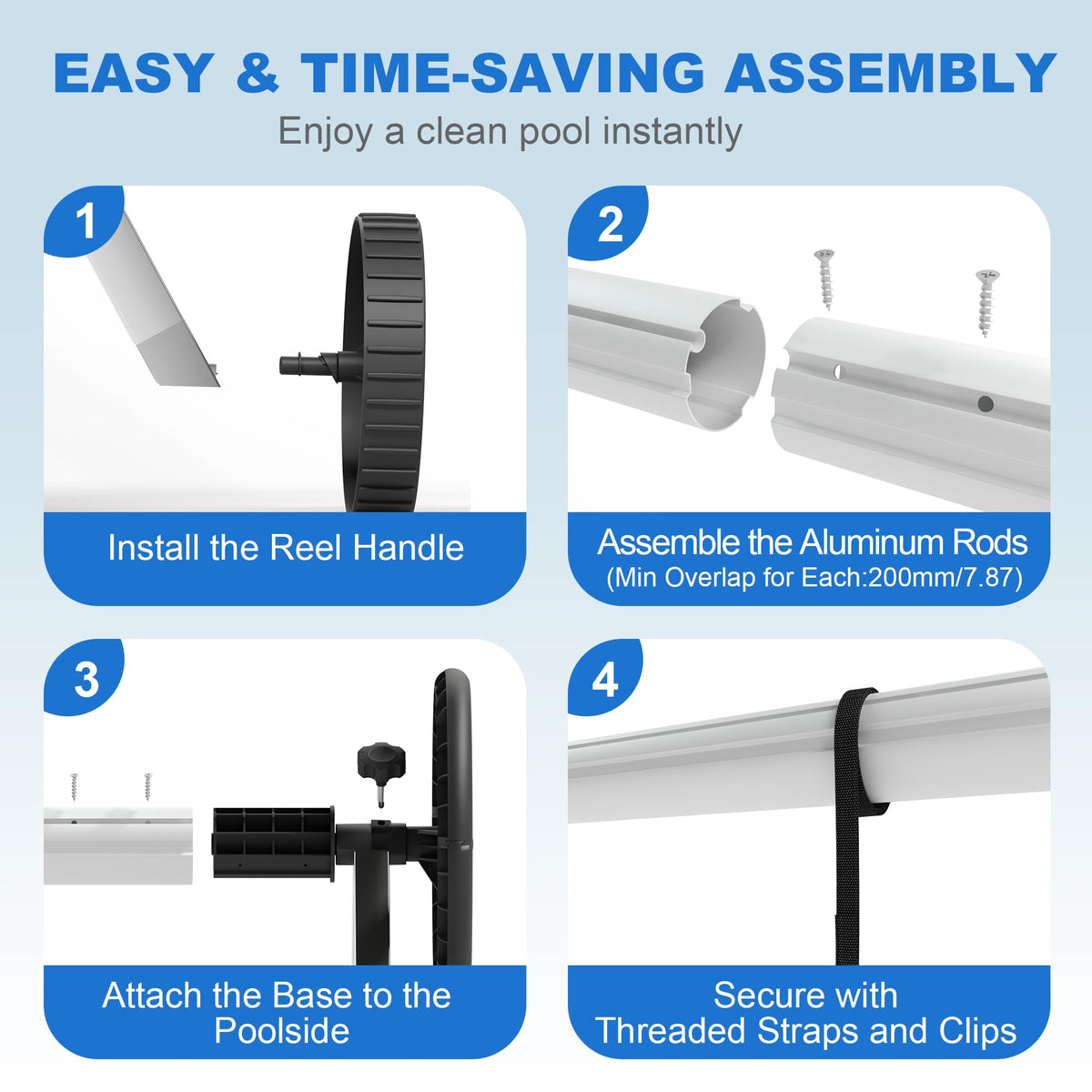 EASY & TIME-SAVING ASSEMBLY

Enjoy a clean pool instantly

1

Install the Reel Handle

2

Assemble the Aluminum Rods
(Min Overlap for Each:200mm/7.87)

3

Attach the Base to the Poolside

4

Secure with
Threaded Straps and Clips