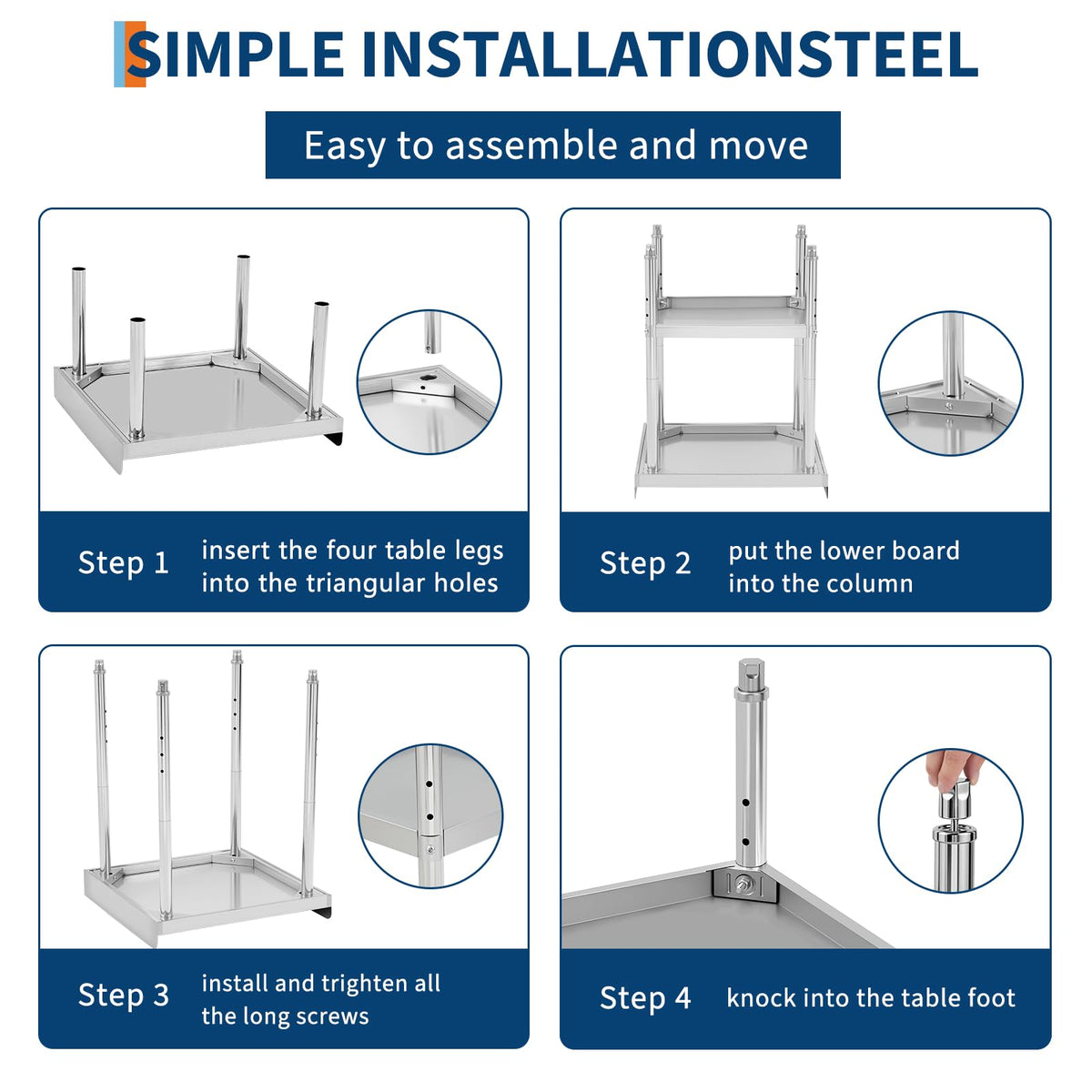 SIMPLE INSTALLATIONSTEEL

Easy to assemble and move

Step 1 insert the four table legs into the triangular holes

Step 2 put the lower board into the column

Step 3 install and trighten all the long screws

Step 4 knock into the table foot