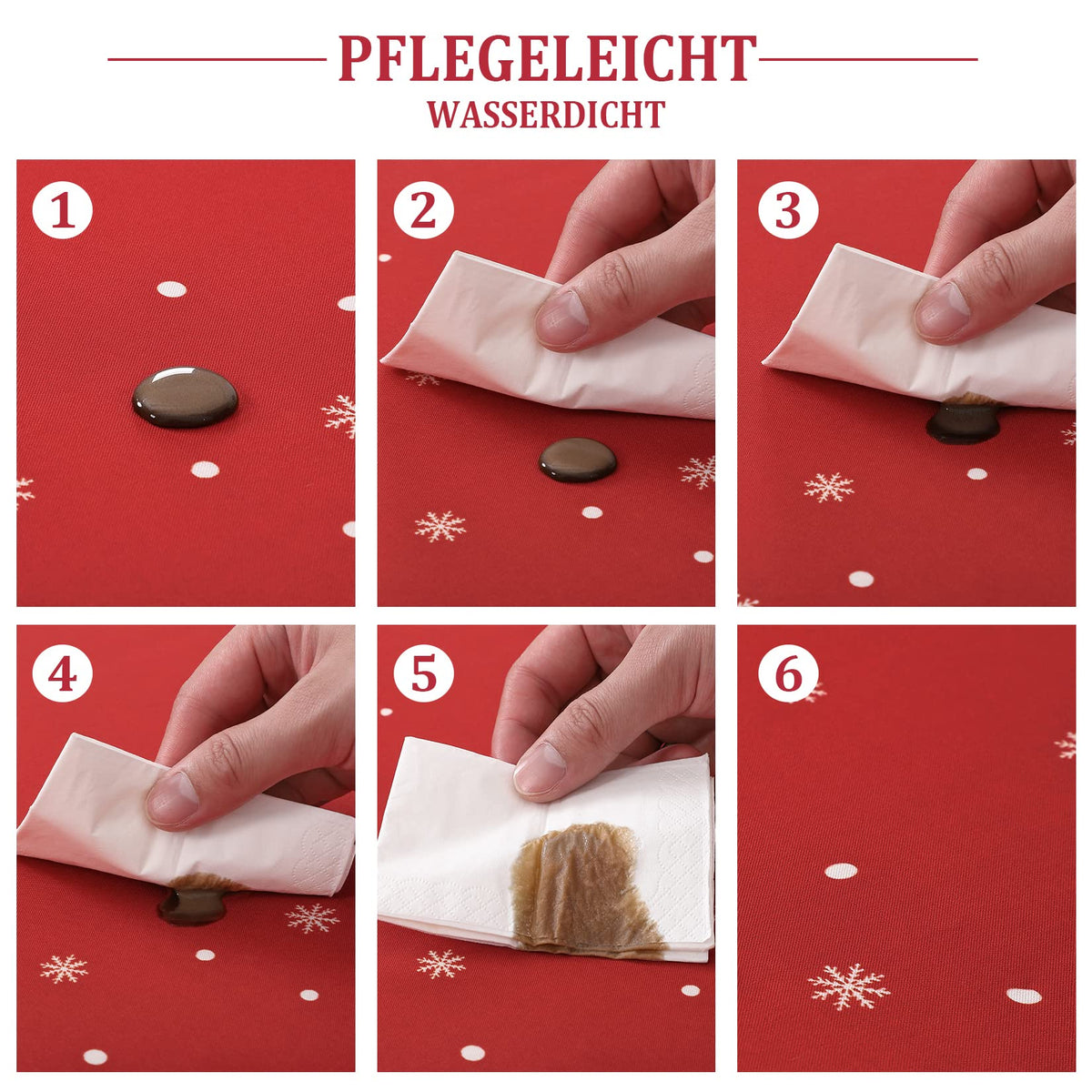 PFLEGELEICHT
WASSERDICHT

1

2

3

4

5

6